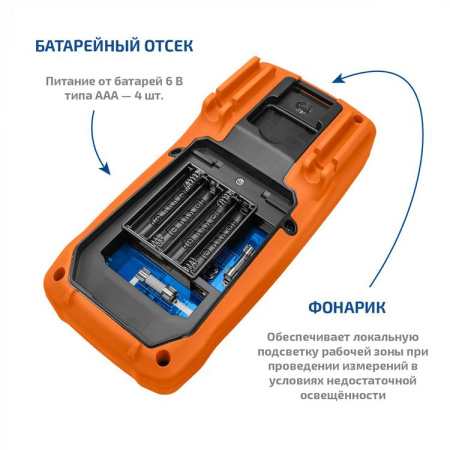 БАТАРЕЙНЫЙ ОТСЕК

Питание от батарей 6 В типа ААА — 4 шт.

ФОНАРИК

Обеспечивает локальную подсветку рабочей зоны при проведении измерений в условиях недостаточной освещённости